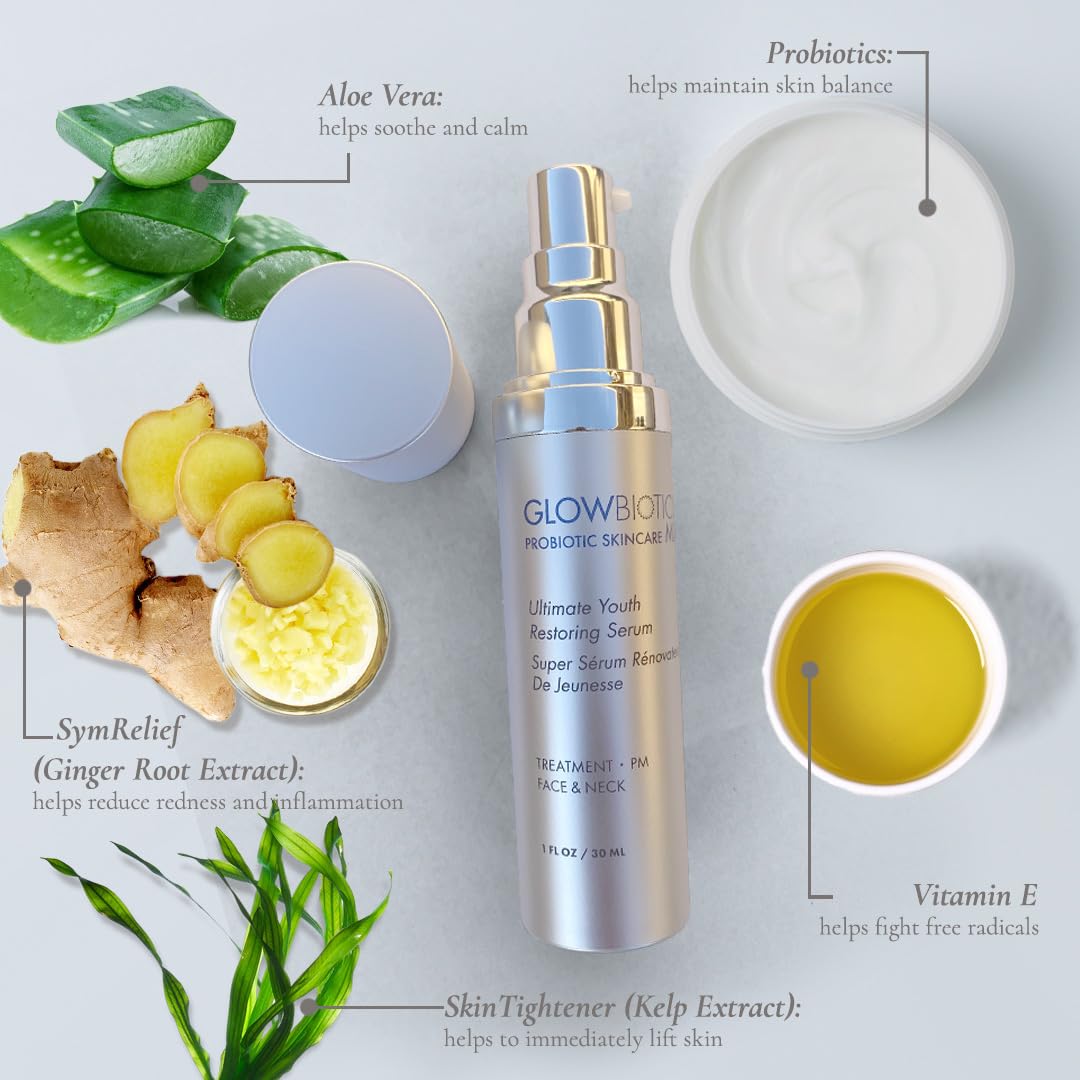 Aloe Vera:
helps soothe and calm

Probiotics:
helps maintain skin balance

GLOWBIOTIC
PROBIOTIC SKINCARE M

Ultimate Youth Restoring Serum
Super Sérum Rénovate De Jeunesse

TREATMENT • PM
FACE & NECK

1 FL OZ / 30 ML

SymRelief
(Ginger Root Extract):
helps reduce redness and inflammation

Vitamin E
helps fight free radicals

SkinTightener (Kelp Extract):
helps to immediately lift skin